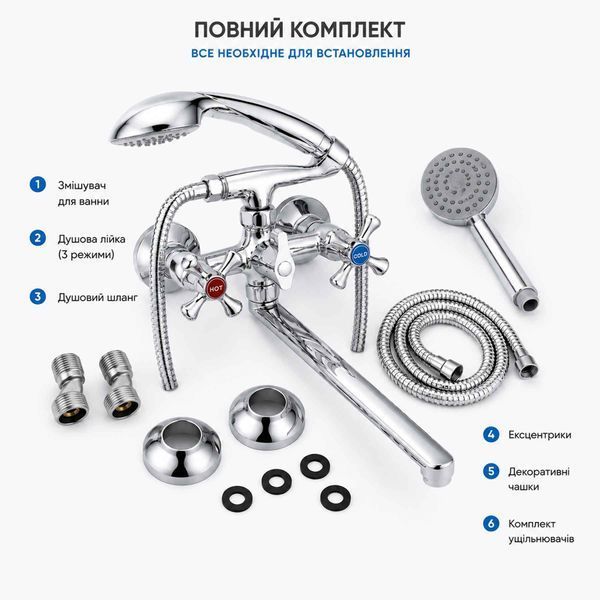 ПОВНИЙ КОМПЛЕКТ
ВСЕ НЕОБХІДНЕ ДЛЯ ВСТАНОВЛЕННЯ

1 Змішувач для ванни

2 Душова лійка (3 режими)

3 Душовий шланг

HOT

COLD

4 Ексцентрики

5 Декоративні чашки

6 Комплект ущільнювачів